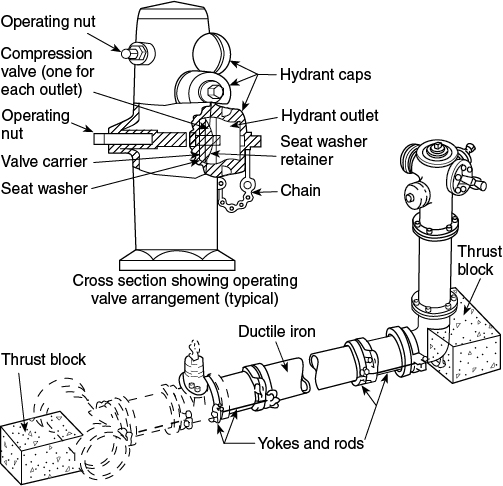 Operating nut

Compression valve (one for each outlet)

Operating nut

Valve carrier

Seat washer

Hydrant caps

Hydrant outlet

Seat washer retainer

Chain

Cross section showing operating valve arrangement (typical)

Thrust block

Ductile iron

Thrust block

Yokes and rods